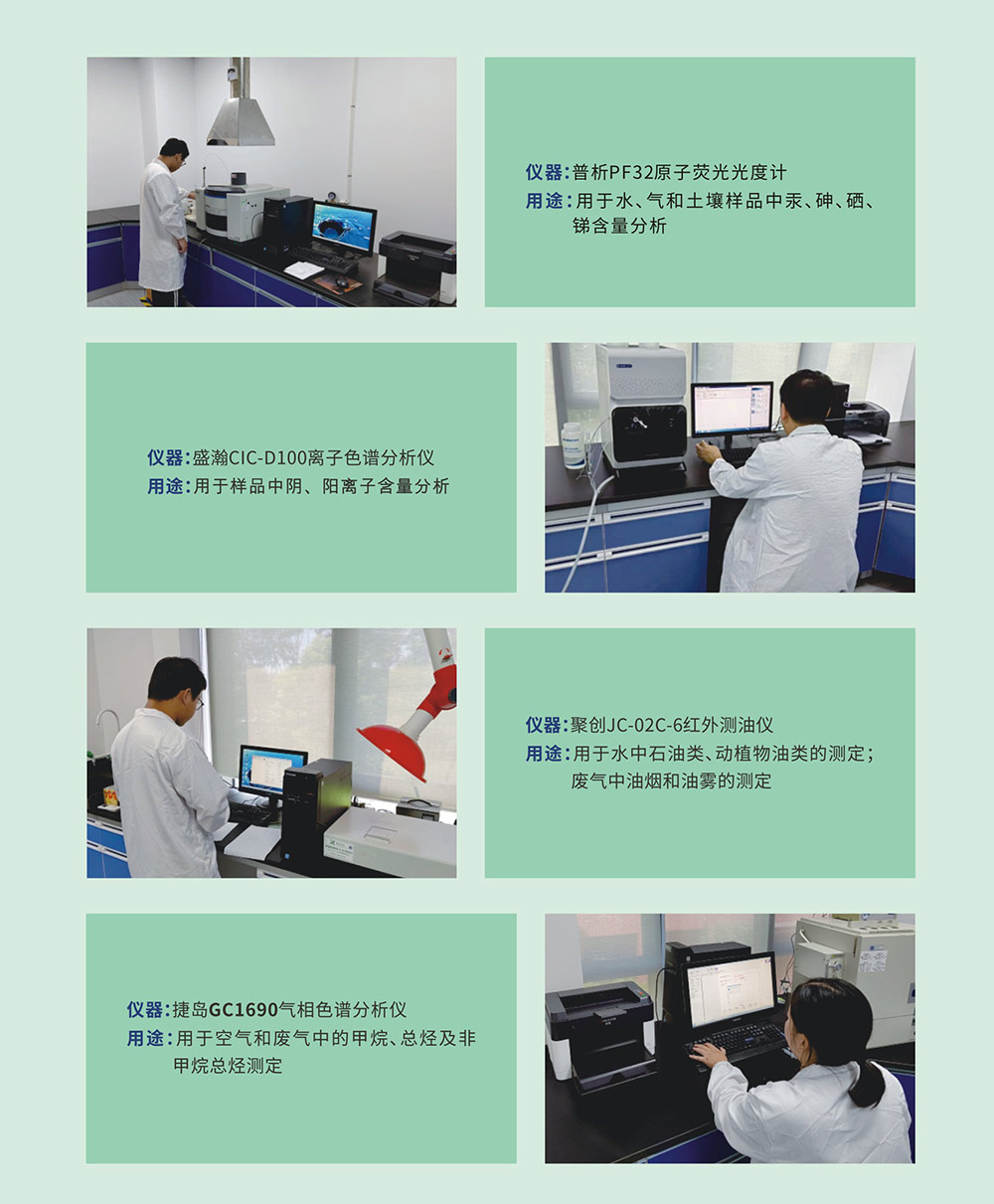 仪器:普析PF32原子荧光光度计
用途:用于水、气和土壤样品中汞、砷、硒、锑含量分析

仪器:盛瀚CIC-D100离子色谱分析仪
用途:用于样品中阴、阳离子含量分析

仪器:聚创JC-02C-6红外测油仪
用途:用于水中石油类、动植物油类的测定;废气中油烟和油雾的测定

仪器:捷岛GC1690气相色谱分析仪
用途:用于空气和废气中的甲烷、总烃及非甲烷总烃测定